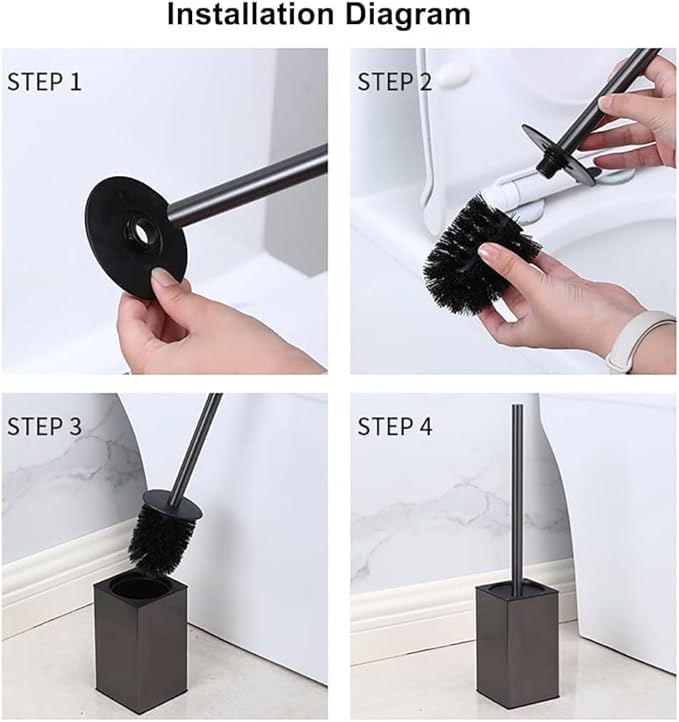 Installation Diagram

STEP 1

STEP 2

STEP 3

STEP 4