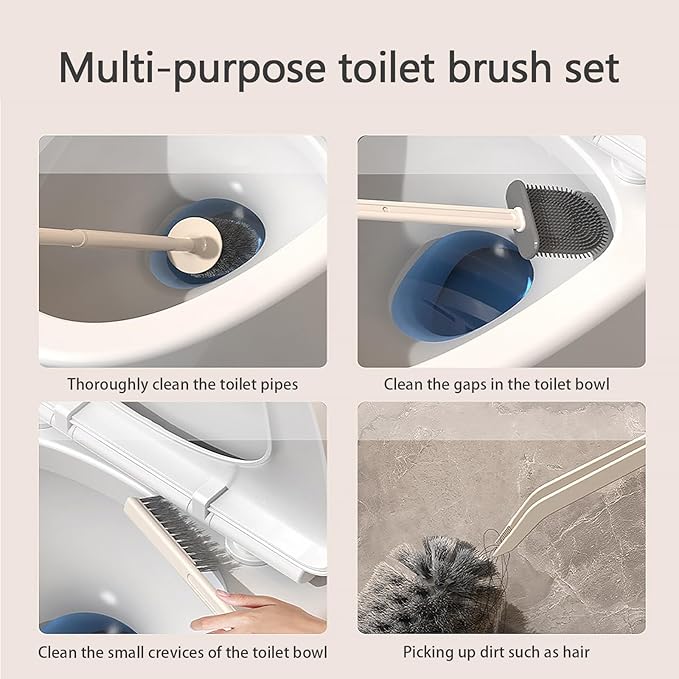 Multi-purpose toilet brush set

Thoroughly clean the toilet pipes

Clean the gaps in the toilet bowl

Clean the small crevices of the toilet bowl

Picking up dirt such as hair