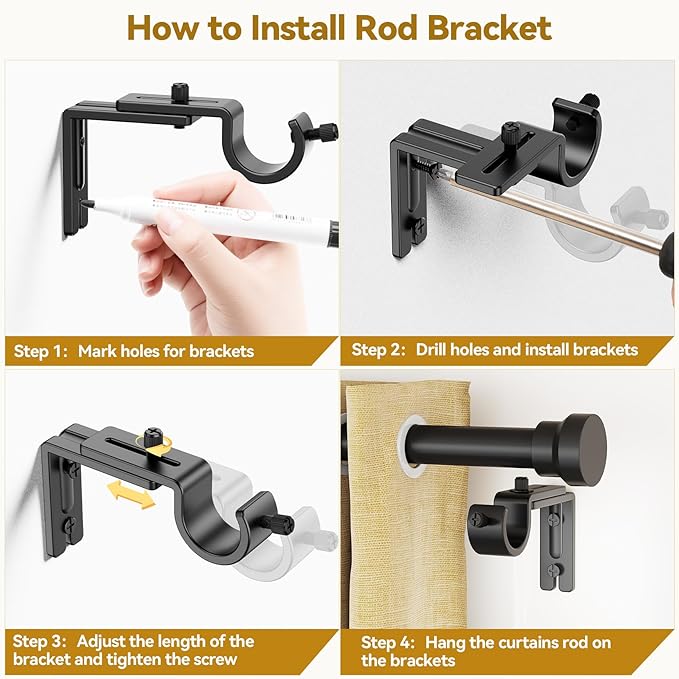 How to Install Rod Bracket

Step 1: Mark holes for brackets

Step 2: Drill holes and install brackets

Step 3: Adjust the length of the bracket and tighten the screw

Step 4: Hang the curtains rod on the brackets