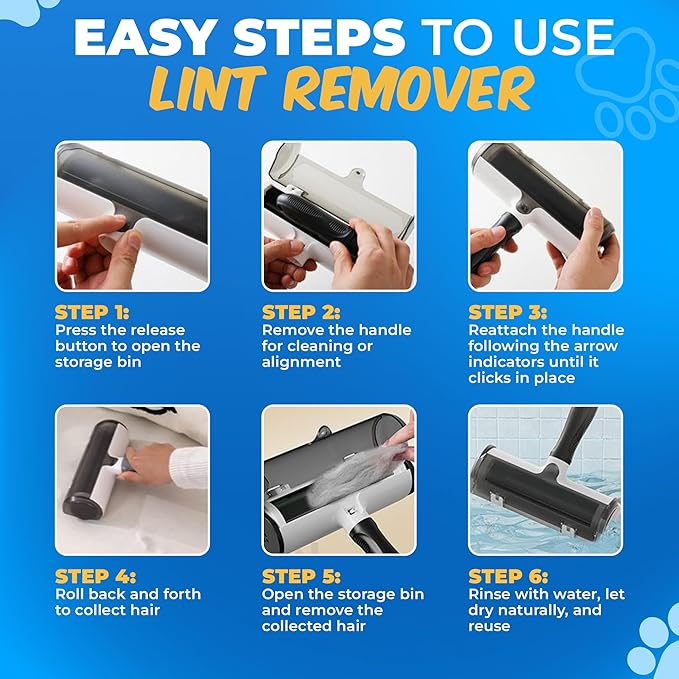 EASY STEPS TO USE
LINT REMOVER

STEP 1:
Press the release button to open the storage bin

STEP 2:
Remove the handle for cleaning or alignment

STEP 3:
Reattach the handle following the arrow indicators until it clicks in place

STEP 4:
Roll back and forth to collect hair

STEP 5:
Open the storage bin and remove the collected hair

STEP 6:
Rinse with water, let dry naturally, and reuse