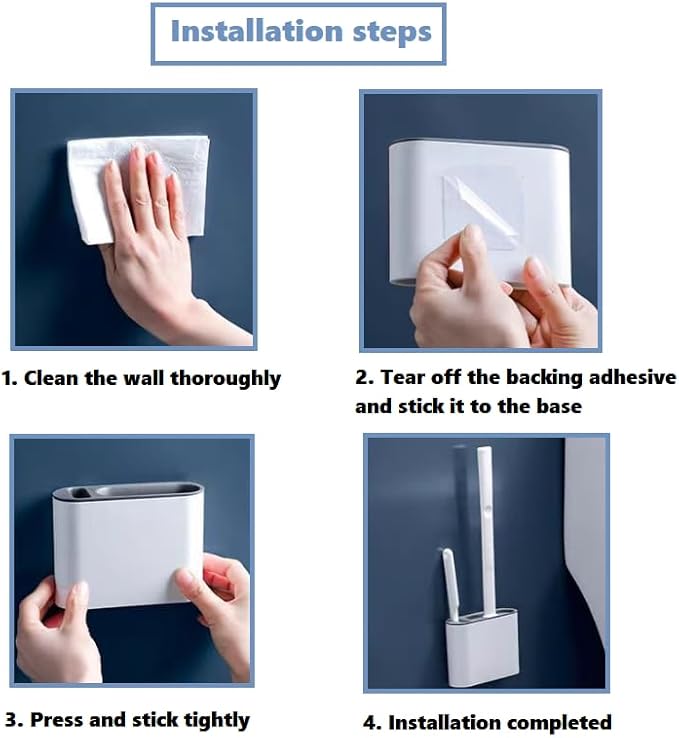 Installation steps

1. Clean the wall thoroughly

2. Tear off the backing adhesive and stick it to the base

3. Press and stick tightly

4. Installation completed