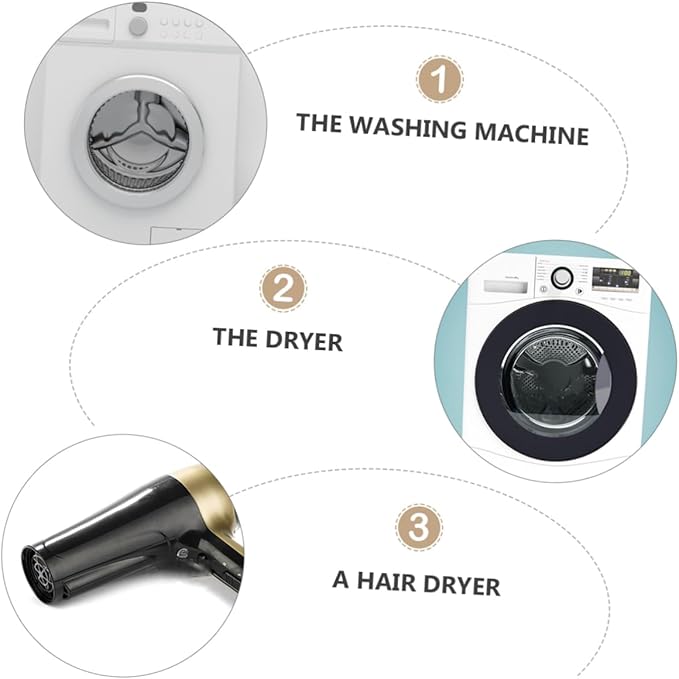 1

THE WASHING MACHINE

2

THE DRYER

3

A HAIR DRYER