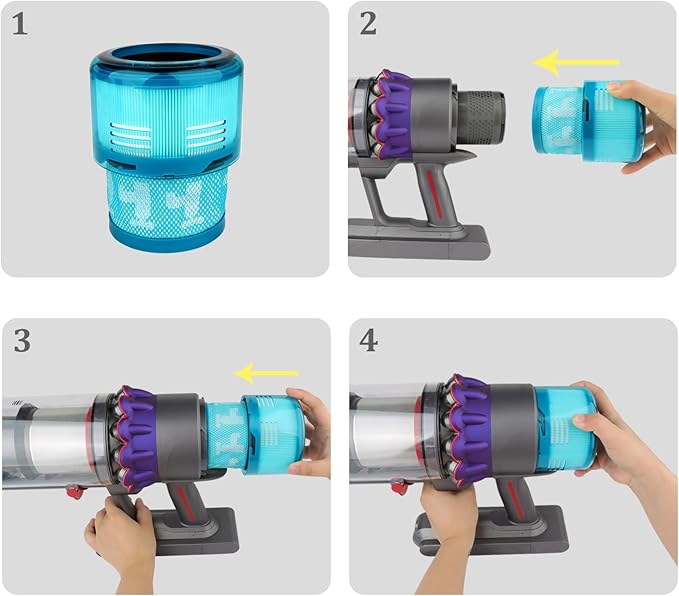 1

2

3

4