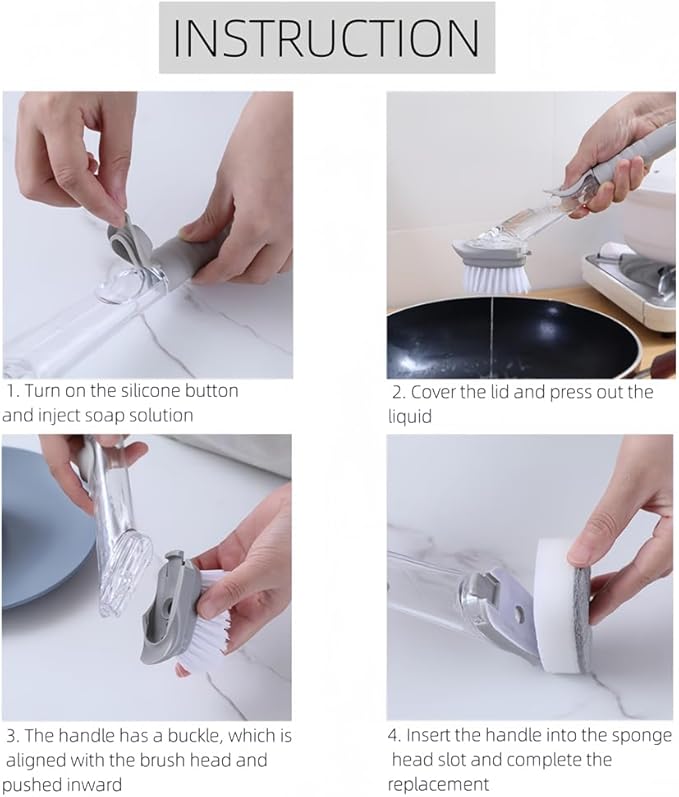 INSTRUCTION

1. Turn on the silicone button and inject soap solution

2. Cover the lid and press out the liquid

3. The handle has a buckle, which is aligned with the brush head and pushed inward

4. Insert the handle into the sponge head slot and complete the replacement