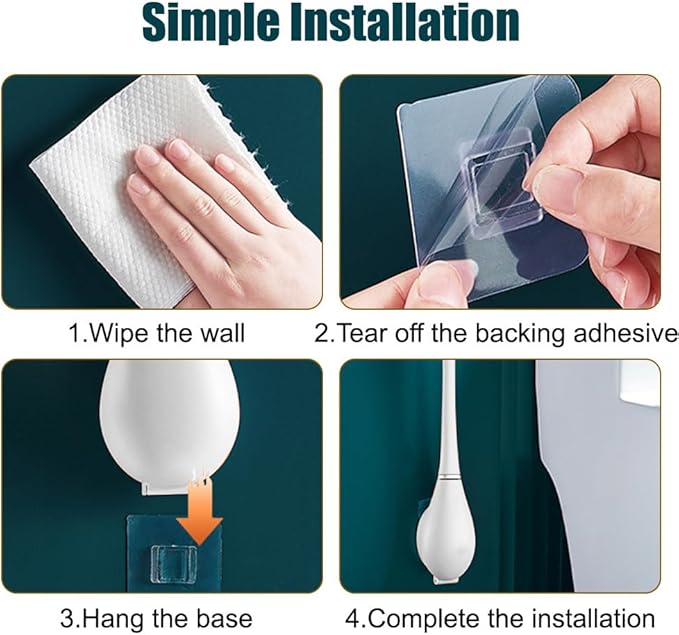 Simple Installation

1.Wipe the wall

2.Tear off the backing adhesive

3.Hang the base

4.Complete the installation