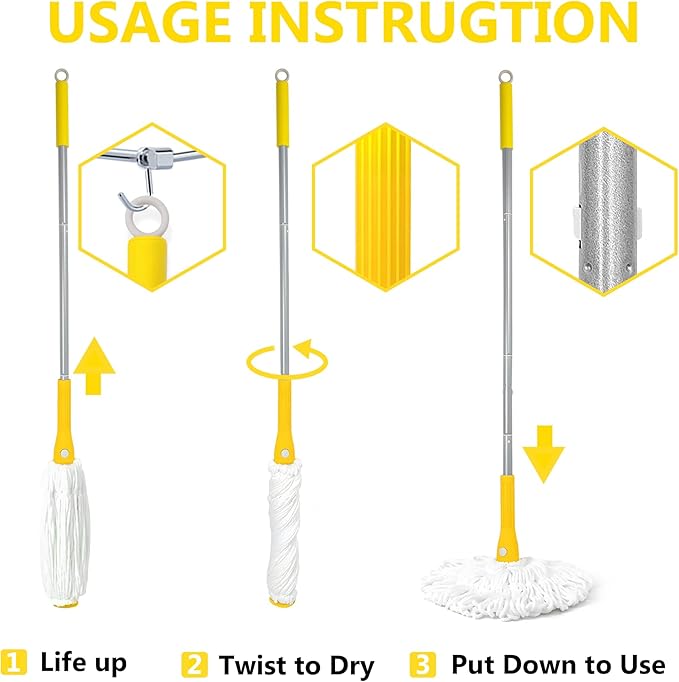 USAGE INSTRUGTION

1 Life up
2 Twist to Dry
3 Put Down to Use