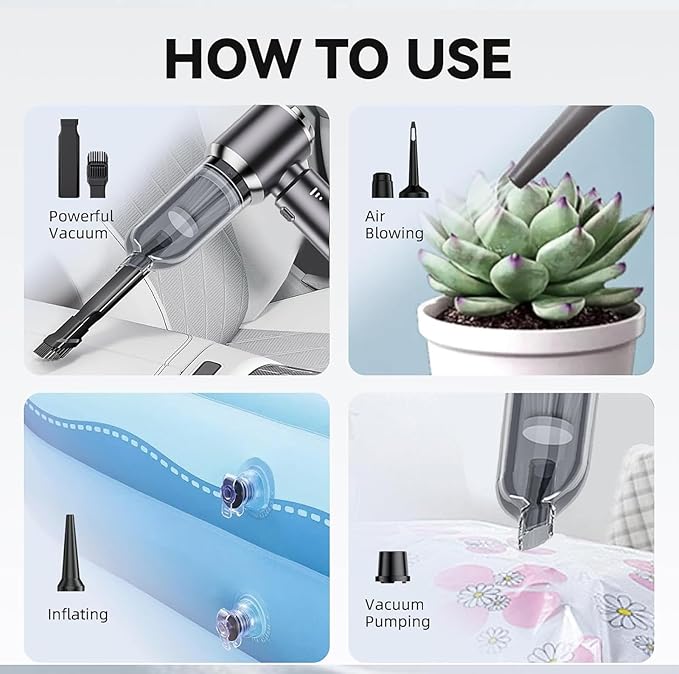 HOW TO USE

Powerful Vacuum

Air Blowing

Inflating

Vacuum Pumping