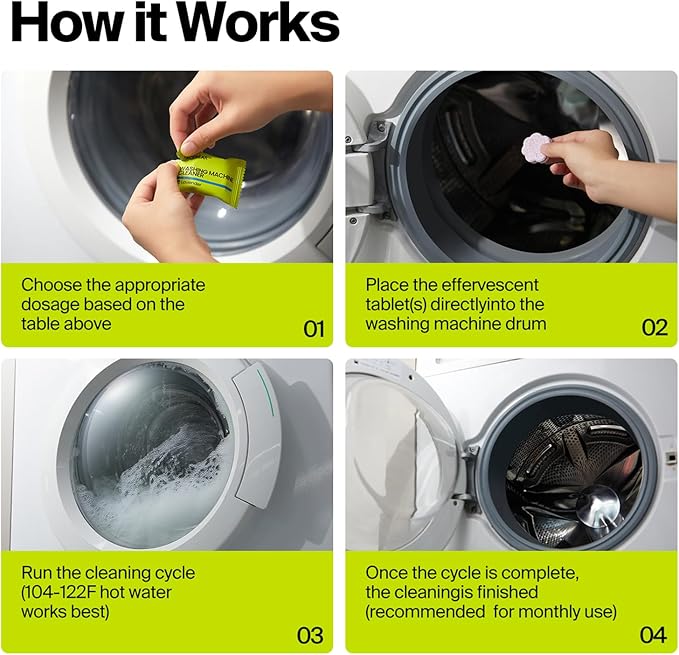 How it Works

WASHING MACHINE CLEANER
Lavender

Choose the appropriate dosage based on the table above

01

Place the effervescent tablet(s) directlyinto the washing machine drum

02

Run the cleaning cycle (104-122F hot water works best)

03

Once the cycle is complete, the cleaningis finished (recommended for monthly use)

04