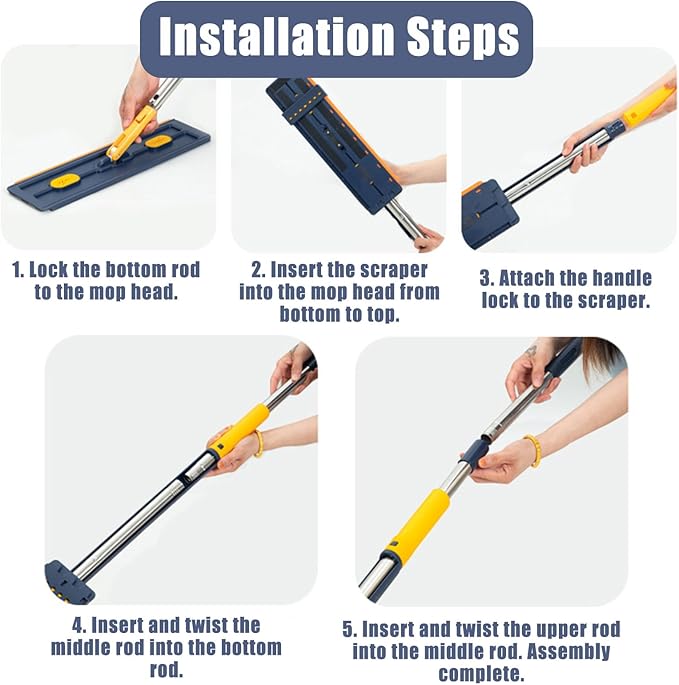 Installation Steps

1. Lock the bottom rod to the mop head.

2. Insert the scraper into the mop head from bottom to top.

3. Attach the handle lock to the scraper.

4. Insert and twist the middle rod into the bottom rod.

5. Insert and twist the upper rod into the middle rod. Assembly complete.