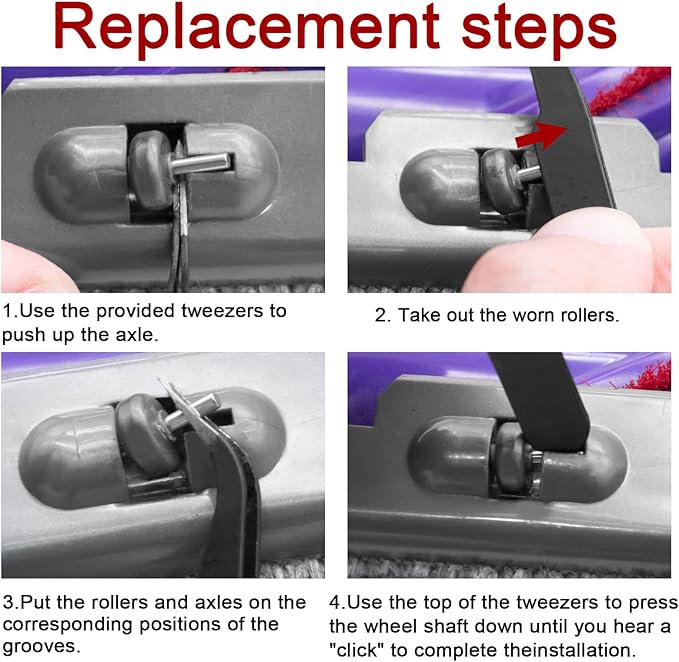 Replacement steps

1.Use the provided tweezers to push up the axle.

2. Take out the worn rollers.

3.Put the rollers and axles on the corresponding positions of the grooves.

4.Use the top of the tweezers to press the wheel shaft down until you hear a "click" to complete theinstallation.