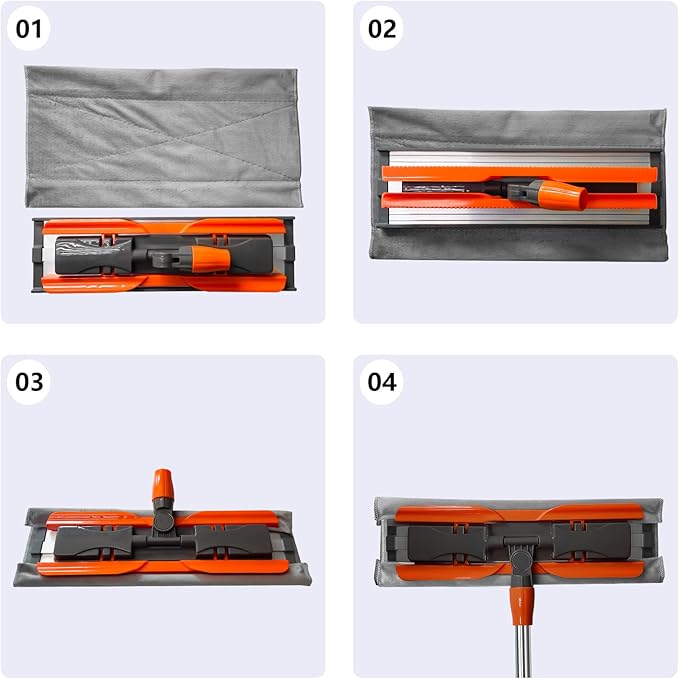 01

02

03

04