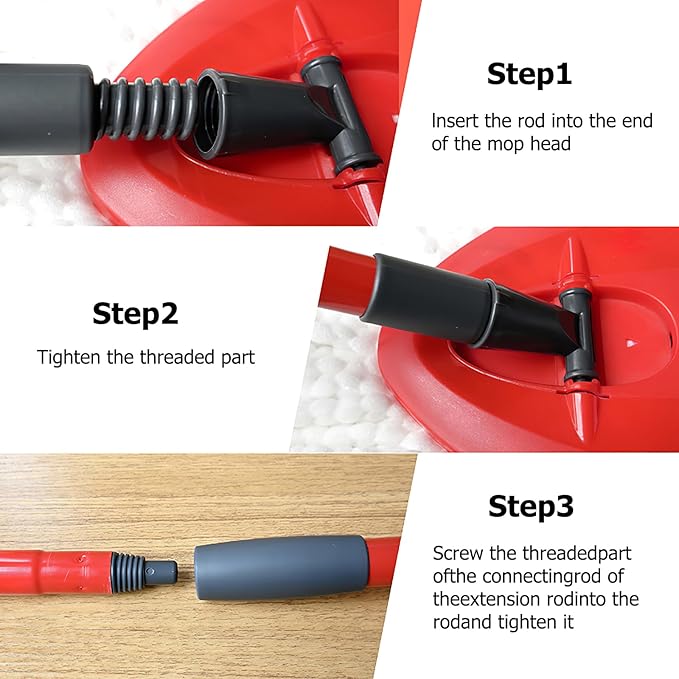 Step1
Insert the rod into the end of the mop head

Step2
Tighten the threaded part

Step3
Screw the threadedpart ofthe connectingrod of theextension rodinto the rodand tighten it