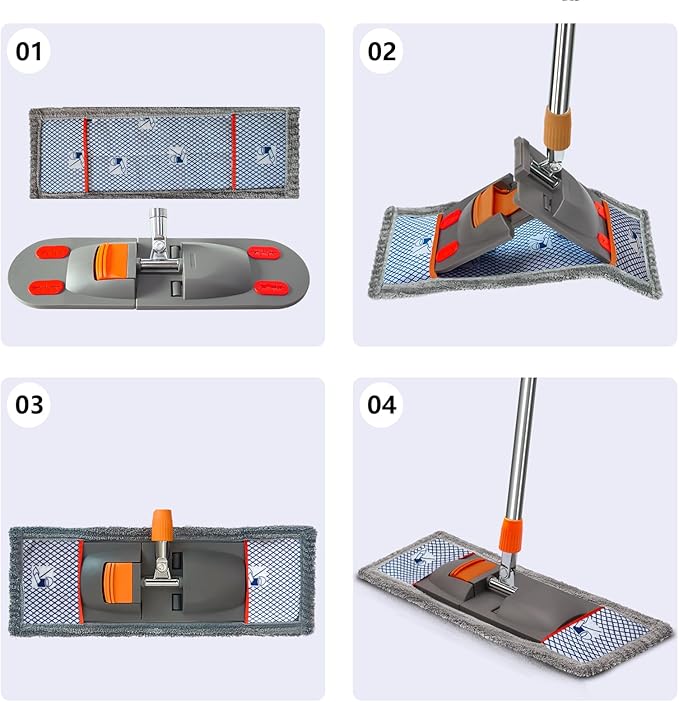 01

02

03

04