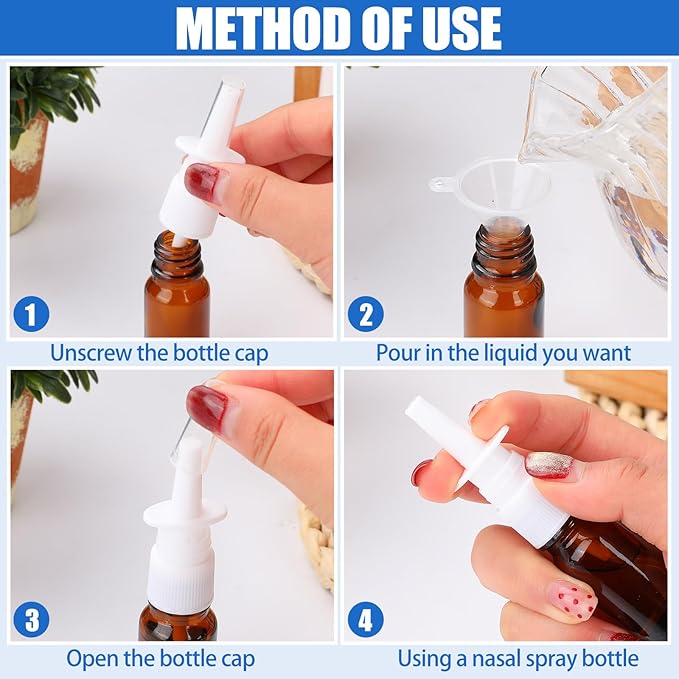 METHOD OF USE

1
Unscrew the bottle cap

2
Pour in the liquid you want

3
Open the bottle cap

4
Using a nasal spray bottle