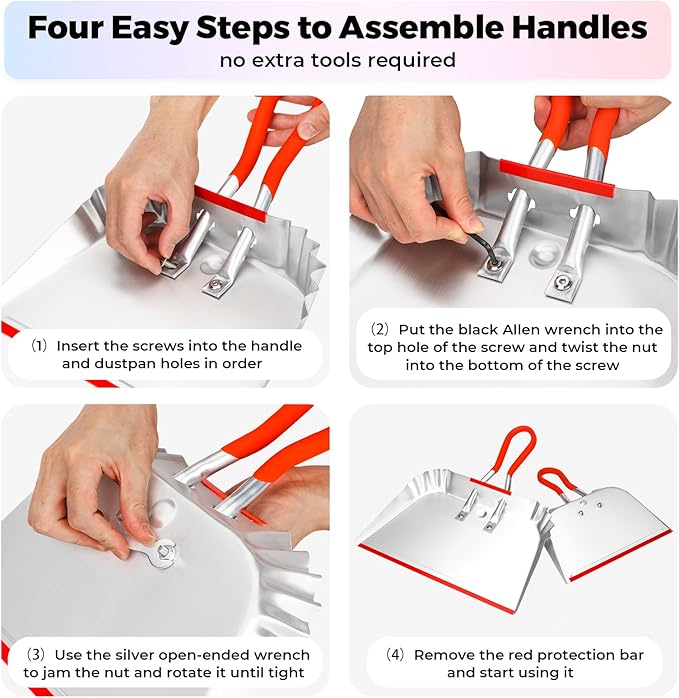 Four Easy Steps to Assemble Handles
no extra tools required

(1) Insert the screws into the handle and dustpan holes in order

(2) Put the black Allen wrench into the top hole of the screw and twist the nut into the bottom of the screw

(3) Use the silver open-ended wrench to jam the nut and rotate it until tight

(4) Remove the red protection bar and start using it