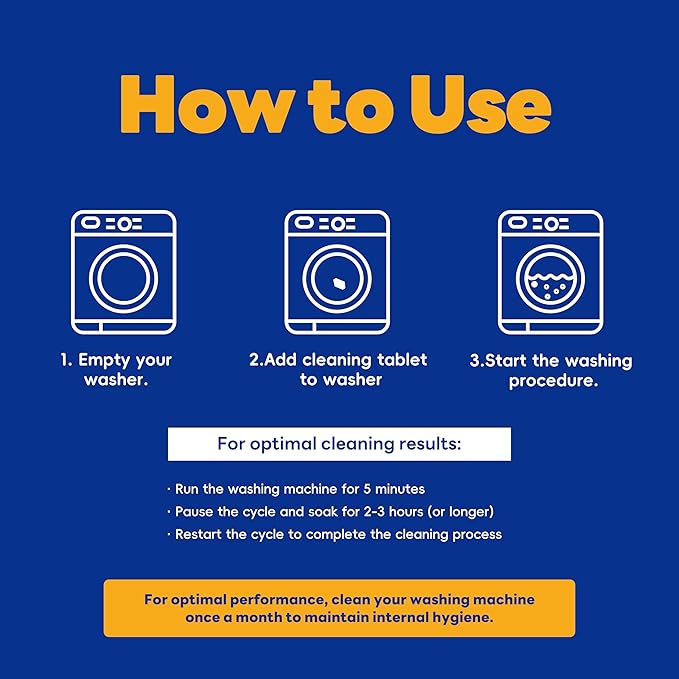 How to Use

1. Empty your washer.

2.Add cleaning tablet to washer

3.Start the washing procedure.

For optimal cleaning results:

· Run the washing machine for 5 minutes
· Pause the cycle and soak for 2-3 hours (or longer)
· Restart the cycle to complete the cleaning process

For optimal performance, clean your washing machine once a month to maintain internal hygiene.