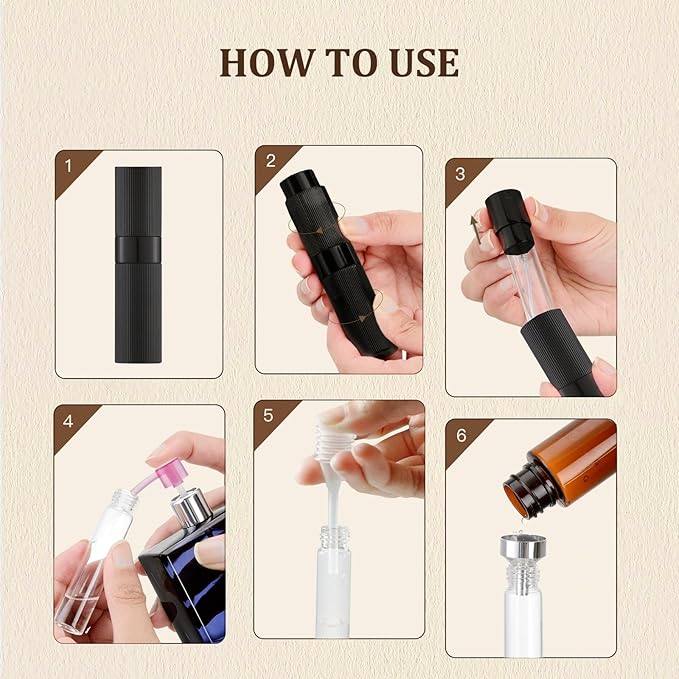 HOW TO USE

1

2

3

4

5

6