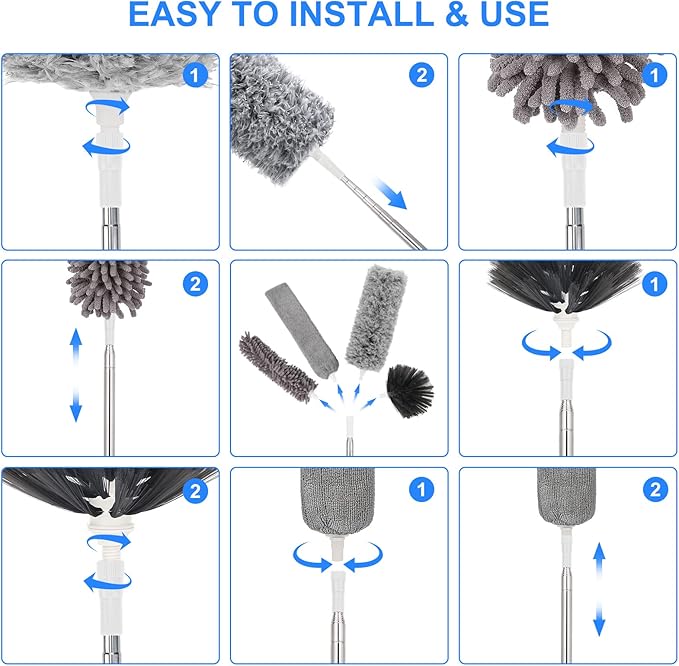 EASY TO INSTALL & USE

1

2

1

2

1

2

1

2