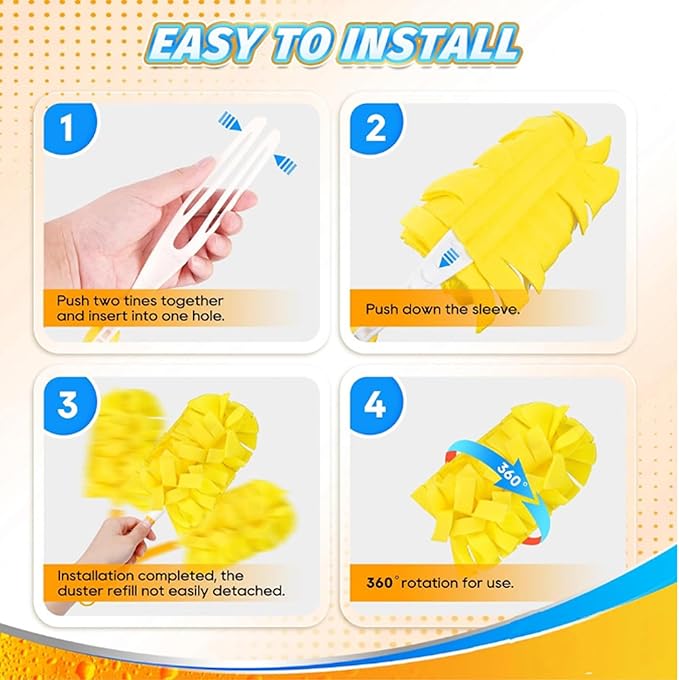 EASY TO INSTALL

1

Push two tines together and insert into one hole.

2

Push down the sleeve.

3

Installation completed, the duster refill not easily detached.

4

360°

360° rotation for use.