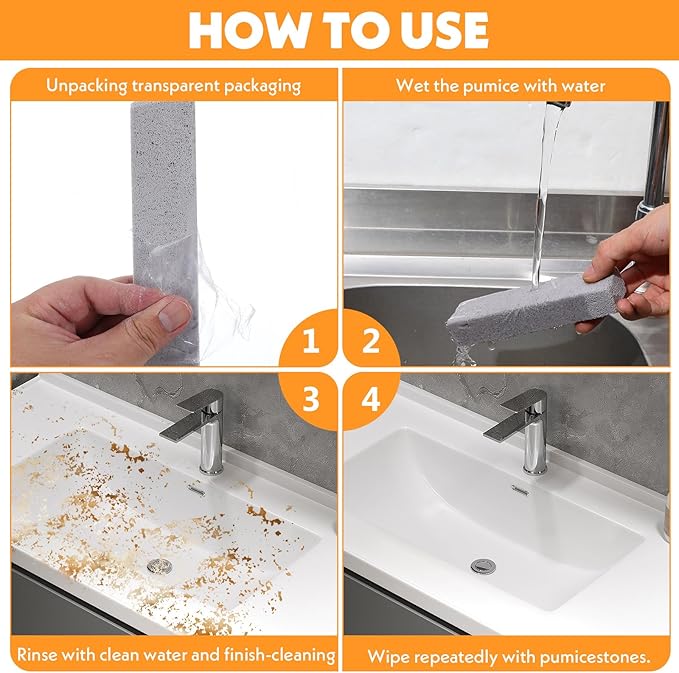 HOW TO USE

Unpacking transparent packaging

Wet the pumice with water

1

2

3

4

Rinse with clean water and finish-cleaning

Wipe repeatedly with pumicestones.