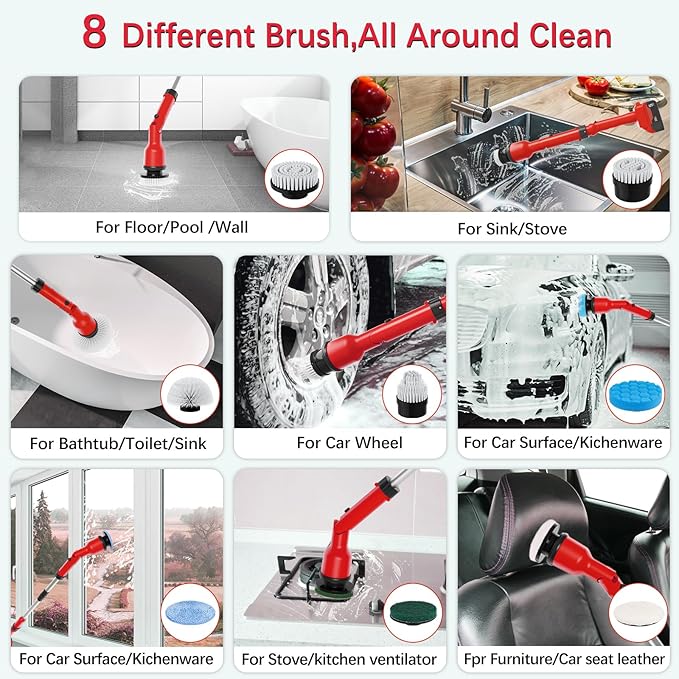 8 Different Brush,All Around Clean

For Floor/Pool /Wall

For Sink/Stove

For Bathtub/Toilet/Sink

For Car Wheel

For Car Surface/Kichenware

For Car Surface/Kichenware

For Stove/kitchen ventilator

Fpr Furniture/Car seat leather