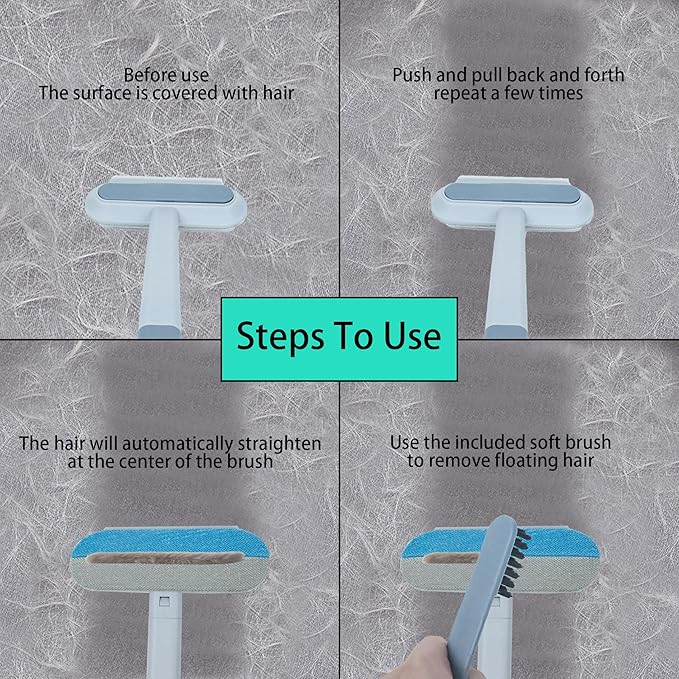 Before use
The surface is covered with hair

Push and pull back and forth
repeat a few times

Steps To Use

The hair will automatically straighten
at the center of the brush

Use the included soft brush
to remove floating hair